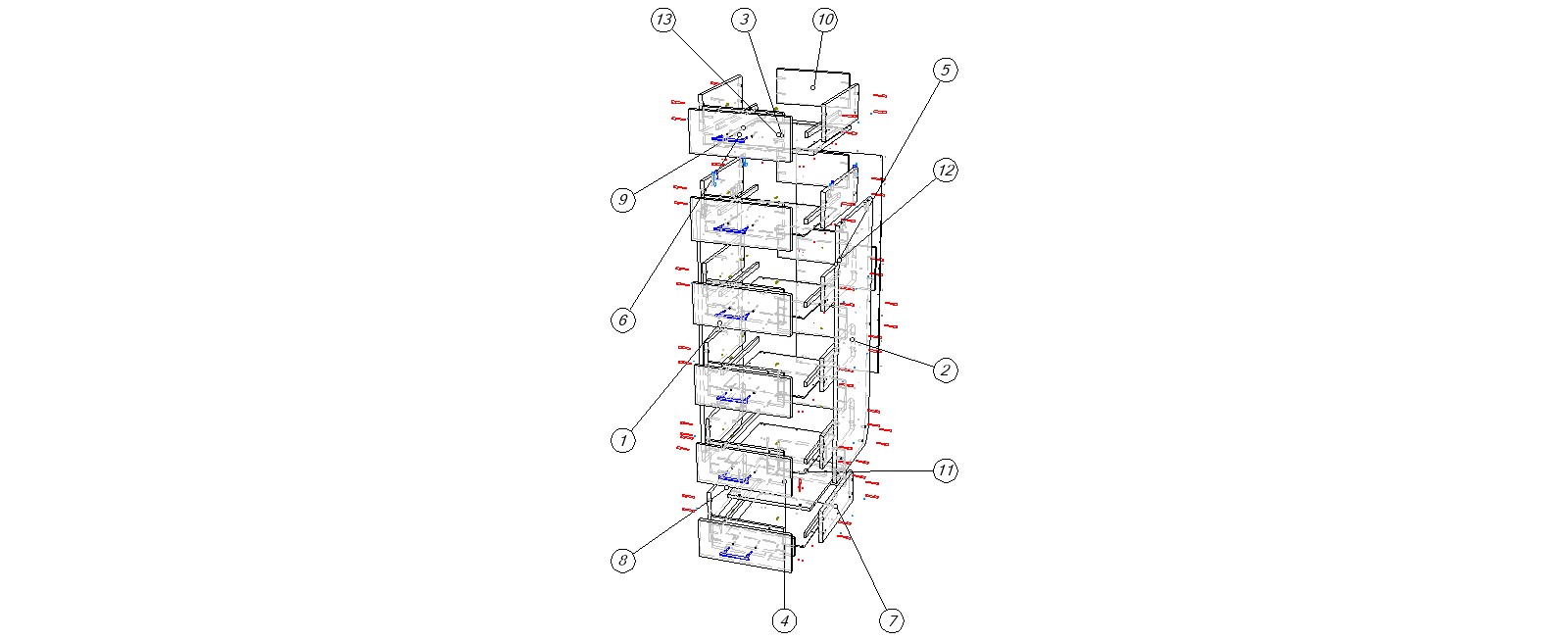 13
3
10
5
12
9
6
2
1
11
8
4
7