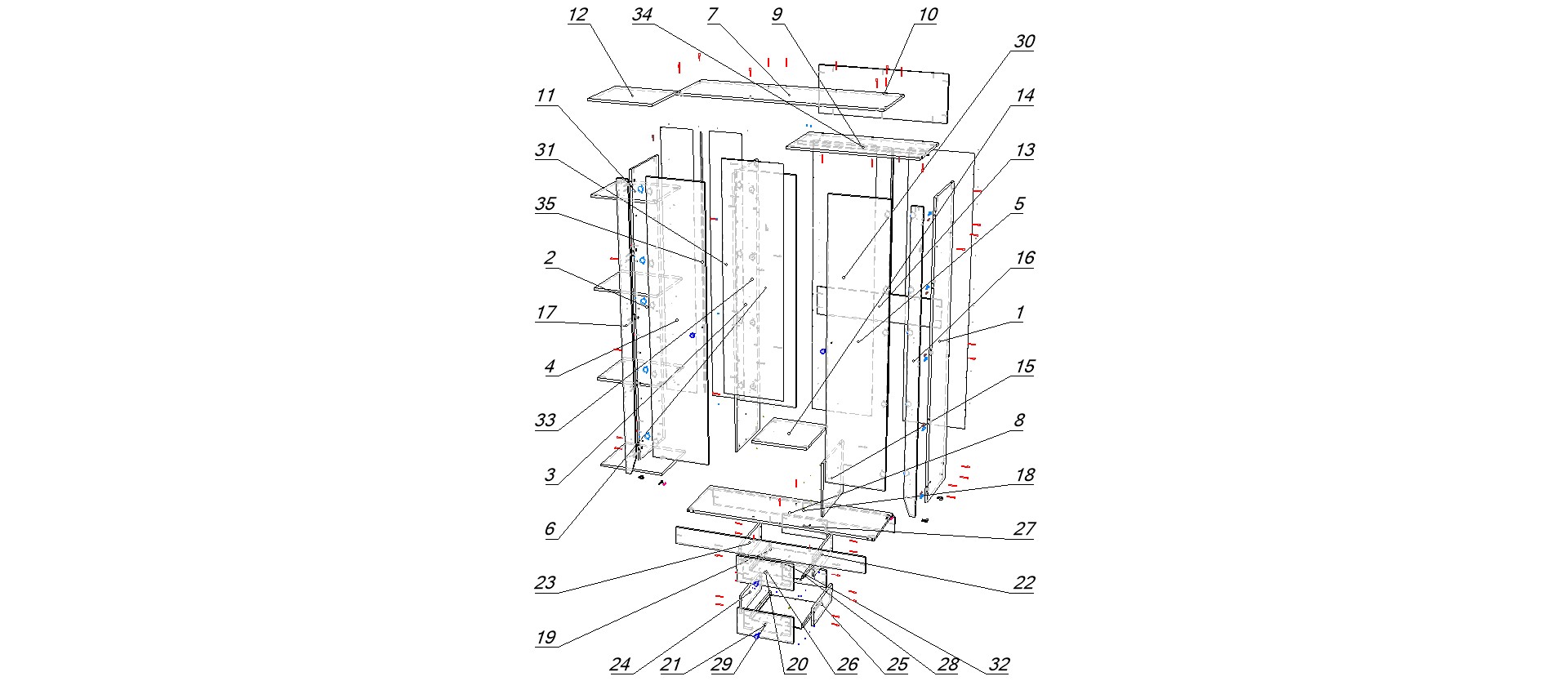 12
34
7
9
10
30
11
14
31
13
35
5
2
16
17
1
4
15
33
8
3
18
6
27
23
22
19
24
21
29
20
26
25
28
32